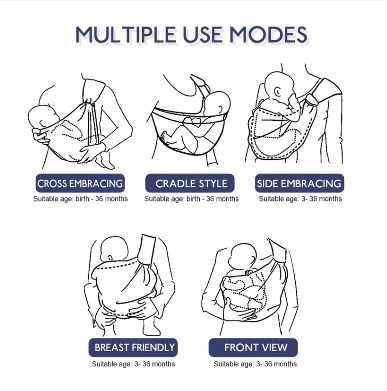 MULTIPLE USE MODES

CROSS EMBRACING
Suitable age: birth - 36 months

CRADLE STYLE
Suitable age: birth - 36 months

SIDE EMBRACING
Suitable age: 3- 36 months

BREAST FRIENDLY
Suitable age: 3- 36 months

FRONT VIEW
Suitable age: 3- 36 months