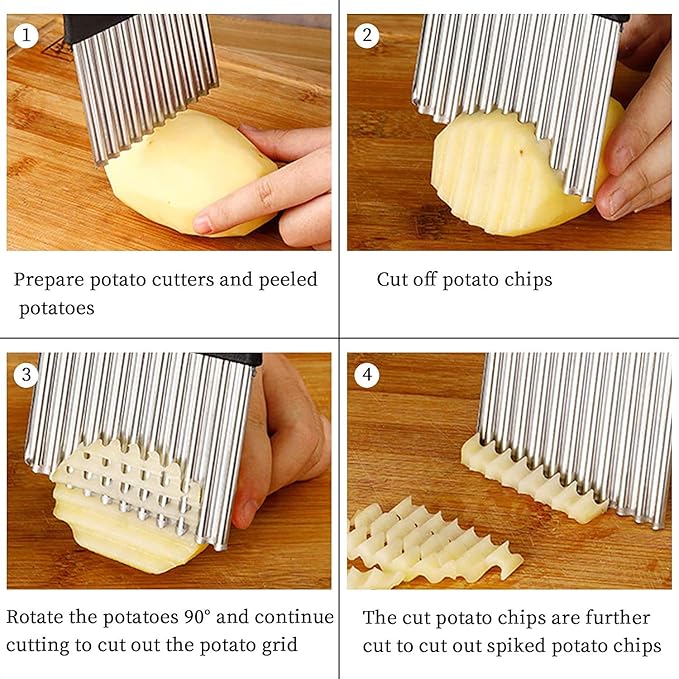 1

Prepare potato cutters and peeled potatoes

2

Cut off potato chips

3

Rotate the potatoes 90° and continue cutting to cut out the potato grid

4

The cut potato chips are further cut to cut out spiked potato chips