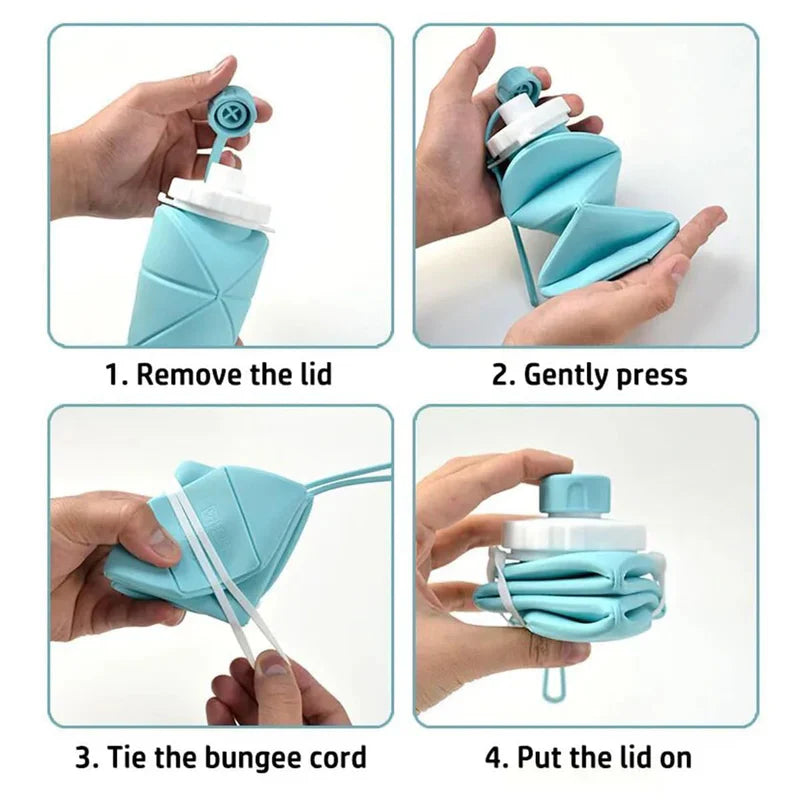 1. Remove the lid

2. Gently press

3. Tie the bungee cord

4. Put the lid on